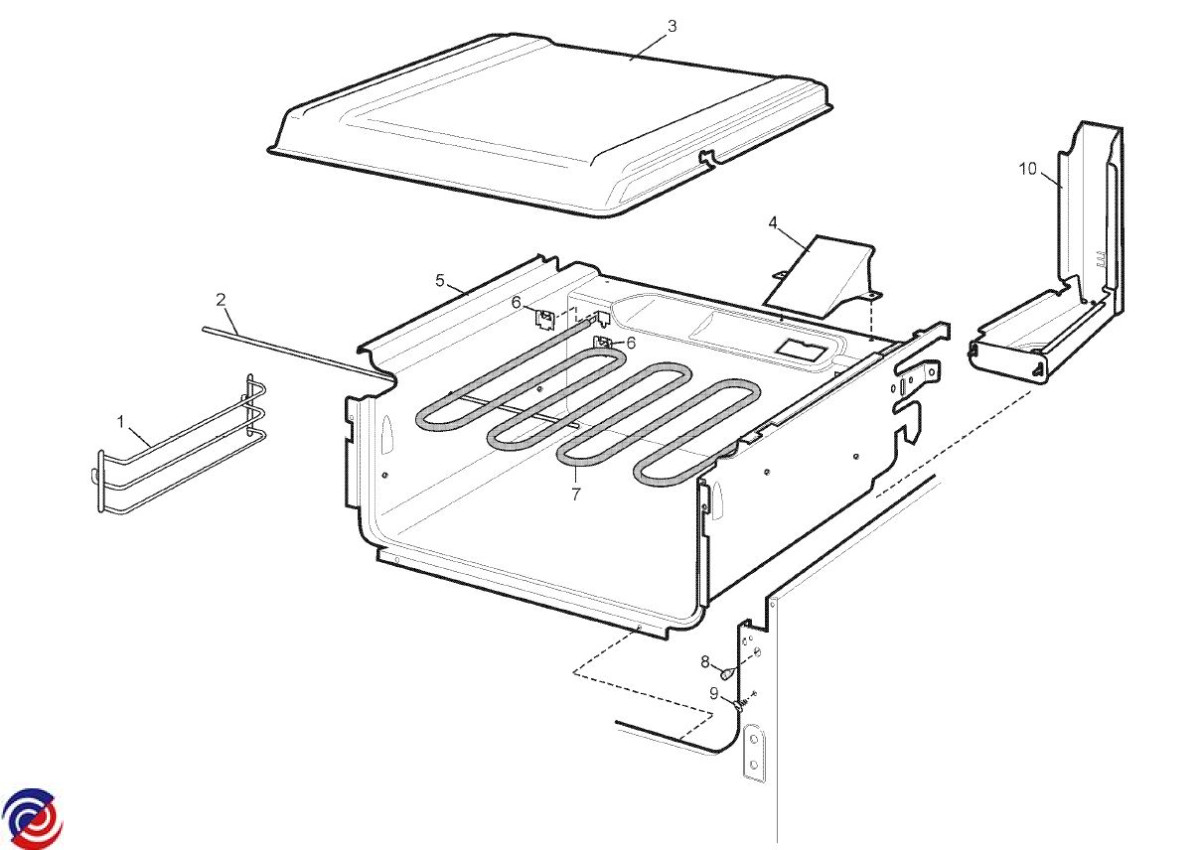 3
10
4
5
2
6
6
1
7
8
9